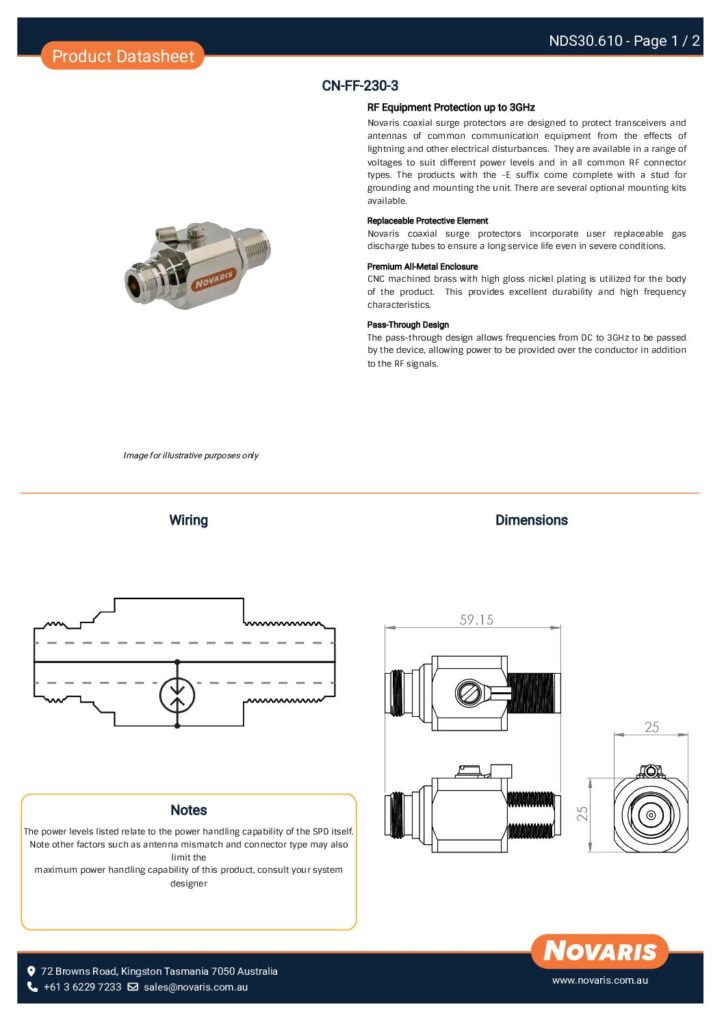 NDS30.610 - Page 1 / 2

Product Datasheet

CN-FF-230-3

RF Equipment Protection up to 3GHz

Novaris coaxial surge protectors are designed to protect transceivers and antennas of common communication equipment from the effects of lightning and other electrical disturbances. They are available in a range of voltages to suit different power levels and in all common RF connector types. The products with the -E suffix come complete with a stud for grounding and mounting the unit. There are several optional mounting kits available.

Replaceable Protective Element

Novaris coaxial surge protectors incorporate user replaceable gas discharge tubes to ensure a long service life even in severe conditions.

Premium All-Metal Enclosure

CNC machined brass with high gloss nickel plating is utilized for the body of the product. This provides excellent durability and high frequency characteristics.

Pass-Through Design

The pass-through design allows frequencies from DC to 3GHz to be passed by the device, allowing power to be provided over the conductor in addition to the RF signals.

NOVARIS

Image for illustrative purposes only

Wiring

Dimensions

59.15

25

25

Notes

The power levels listed relate to the power handling capability of the SPD itself. Note other factors such as antenna mismatch and connector type may also limit the
maximum power handling capability of this product, consult your system designer

72 Browns Road, Kingston Tasmania 7050 Australia
+61 3 6229 7233 sales@novaris.com.au

NOVARIS
www.novaris.com.au